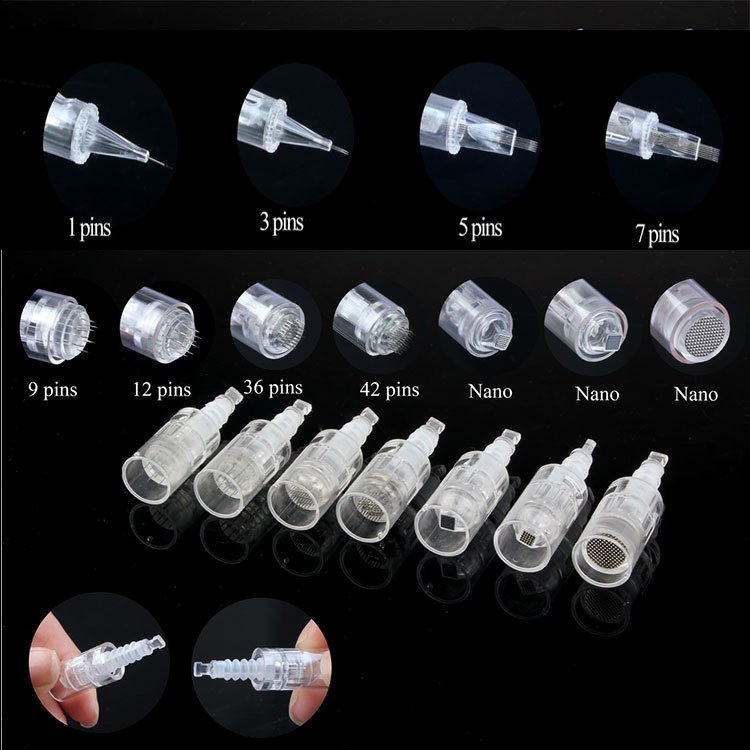 1 pins

3 pins

5 pins

7 pins

9 pins

12 pins

36 pins

42 pins

Nano

Nano

Nano